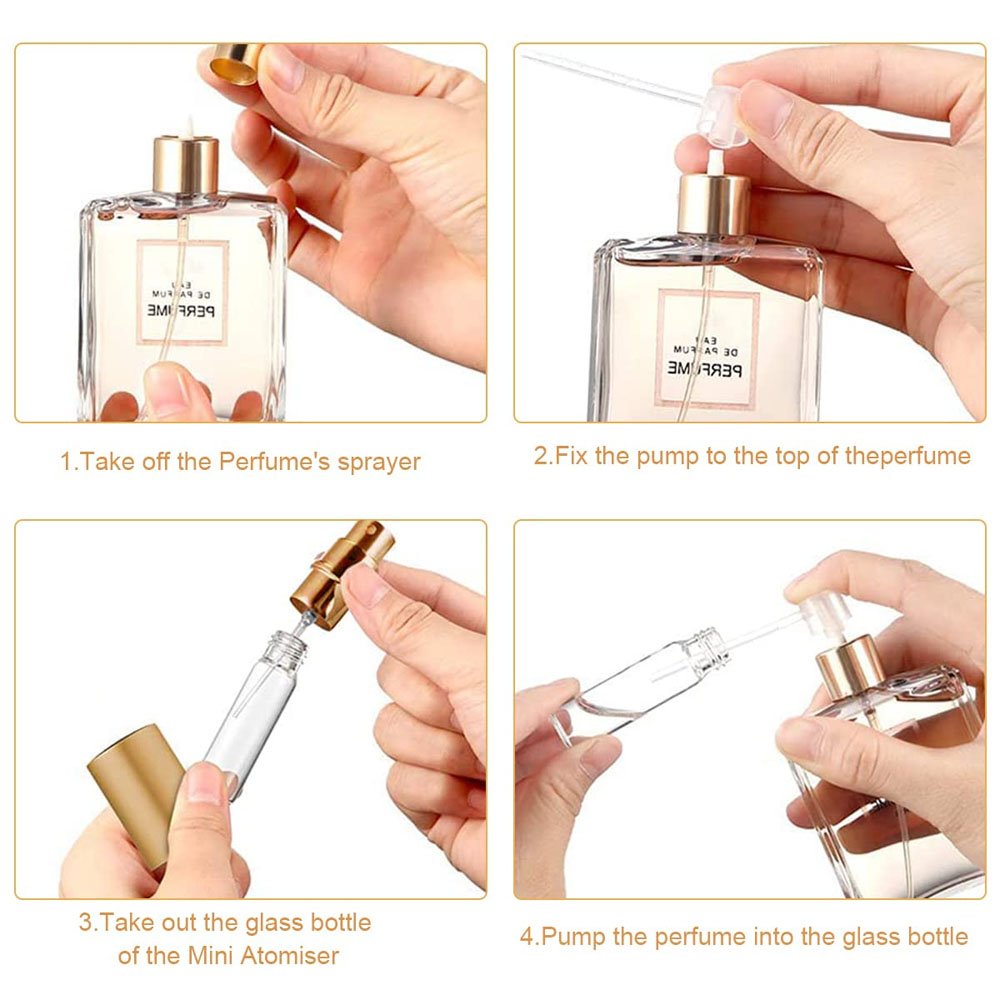 EAU DE PARFUM PERFUME

1.Take off the Perfume's sprayer

EAU DE PARFUM PERFUME

2.Fix the pump to the top of theperfume

3.Take out the glass bottle of the Mini Atomiser

4.Pump the perfume into the glass bottle